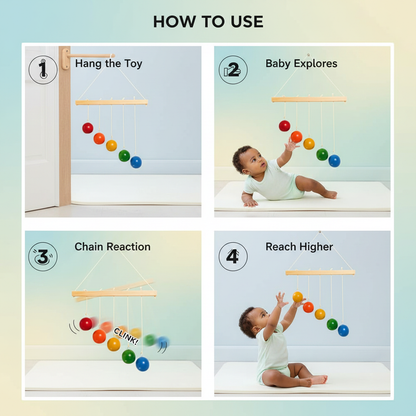 HOW TO USE

1 Hang the Toy

2 Baby Explores

3 Chain Reaction

CLINK!

4 Reach Higher