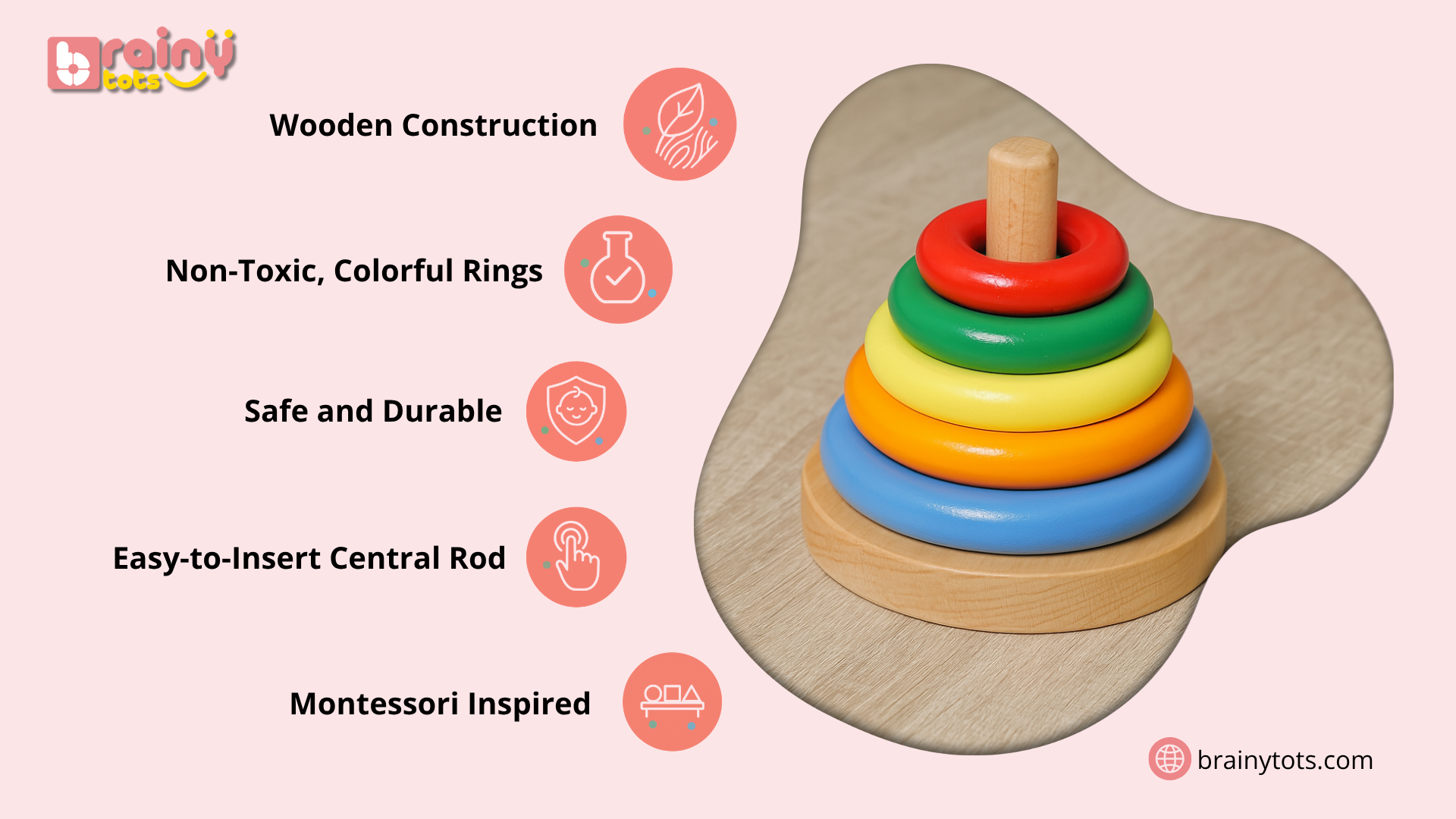 brainy tots

Wooden Construction

Non-Toxic, Colorful Rings

Safe and Durable

Easy-to-Insert Central Rod

Montessori Inspired

brainytots.com