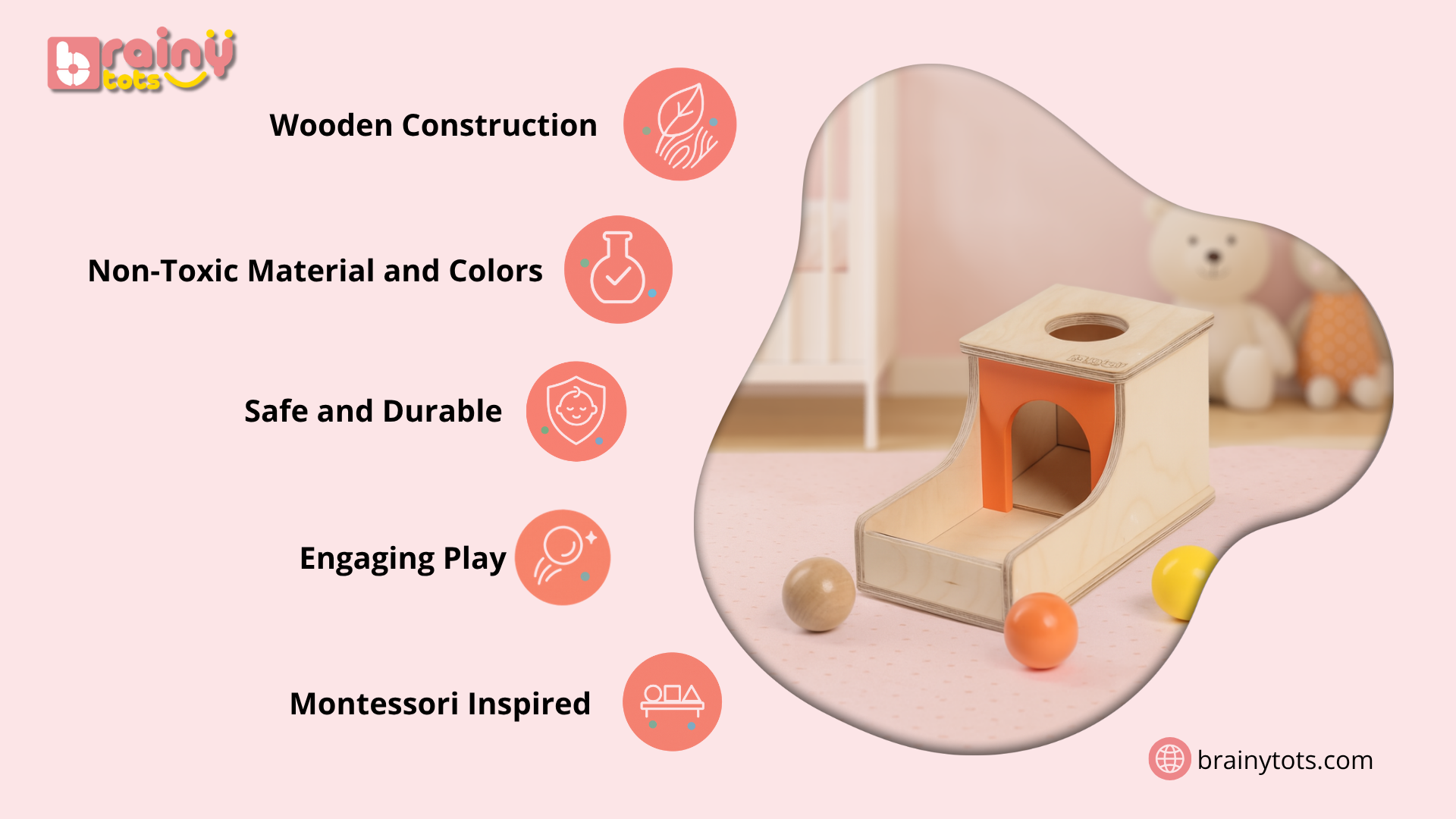 brainy tots

Wooden Construction

Non-Toxic Material and Colors

Safe and Durable

Engaging Play

Montessori Inspired

brainytots.com